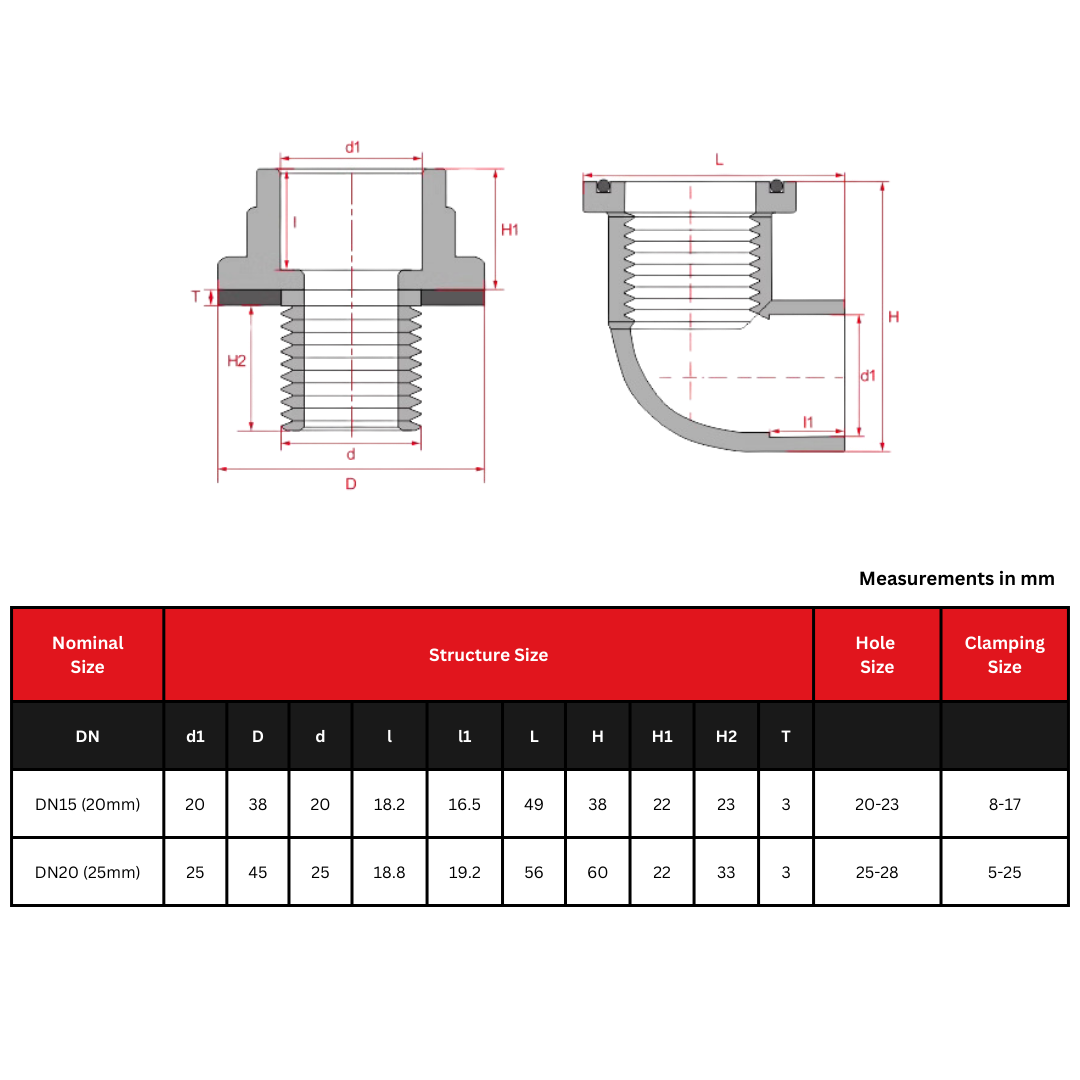 d1
l
H1
T
H2
d
D

L
H
d1
l1

Measurements in mm

| Nominal Size | Structure Size | | | | | | | | | | Hole Size | Clamping Size |
|---|---|---|---|---|---|---|---|---|---|---|---|---|
| DN | d1 | D | d | l | l1 | L | H | H1 | H2 | T | | |
| DN15 (20mm) | 20 | 38 | 20 | 18.2 | 16.5 | 49 | 38 | 22 | 23 | 3 | 20-23 | 8-17 |
| DN20 (25mm) | 25 | 45 | 25 | 18.8 | 19.2 | 56 | 60 | 22 | 33 | 3 | 25-28 | 5-25 |