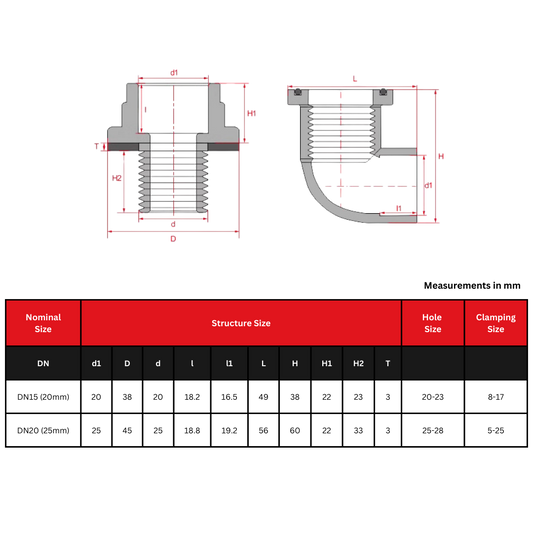 d1
l
H1
T
H2
d
D

L
H
d1
l1

Measurements in mm

| Nominal Size | Structure Size | | | | | | | | | | Hole Size | Clamping Size |
|---|---|---|---|---|---|---|---|---|---|---|---|---|
| DN | d1 | D | d | l | l1 | L | H | H1 | H2 | T | | |
| DN15 (20mm) | 20 | 38 | 20 | 18.2 | 16.5 | 49 | 38 | 22 | 23 | 3 | 20-23 | 8-17 |
| DN20 (25mm) | 25 | 45 | 25 | 18.8 | 19.2 | 56 | 60 | 22 | 33 | 3 | 25-28 | 5-25 |