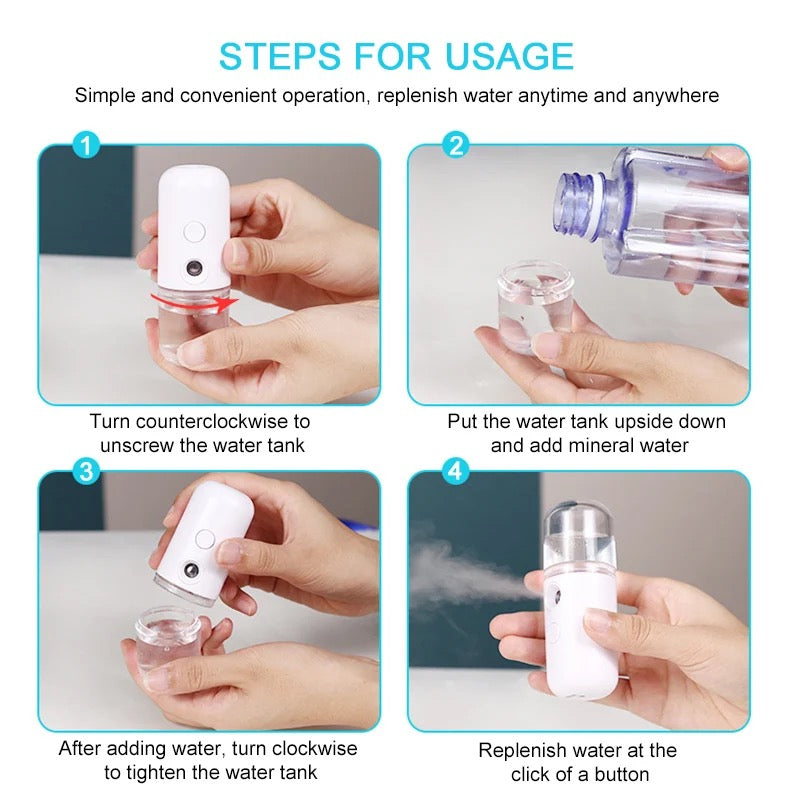 STEPS FOR USAGE

Simple and convenient operation, replenish water anytime and anywhere

1

Turn counterclockwise to unscrew the water tank

2

Put the water tank upside down and add mineral water

3

After adding water, turn clockwise to tighten the water tank

4

Replenish water at the click of a button