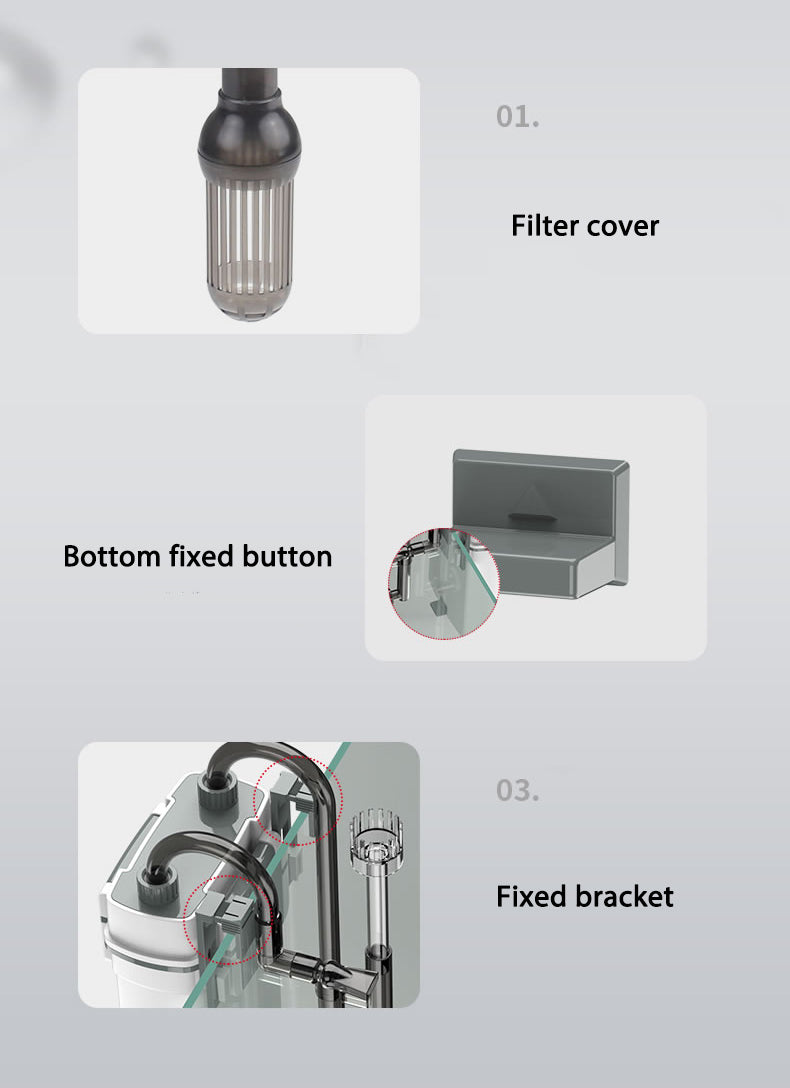 01.

Filter cover

Bottom fixed button

03.

Fixed bracket