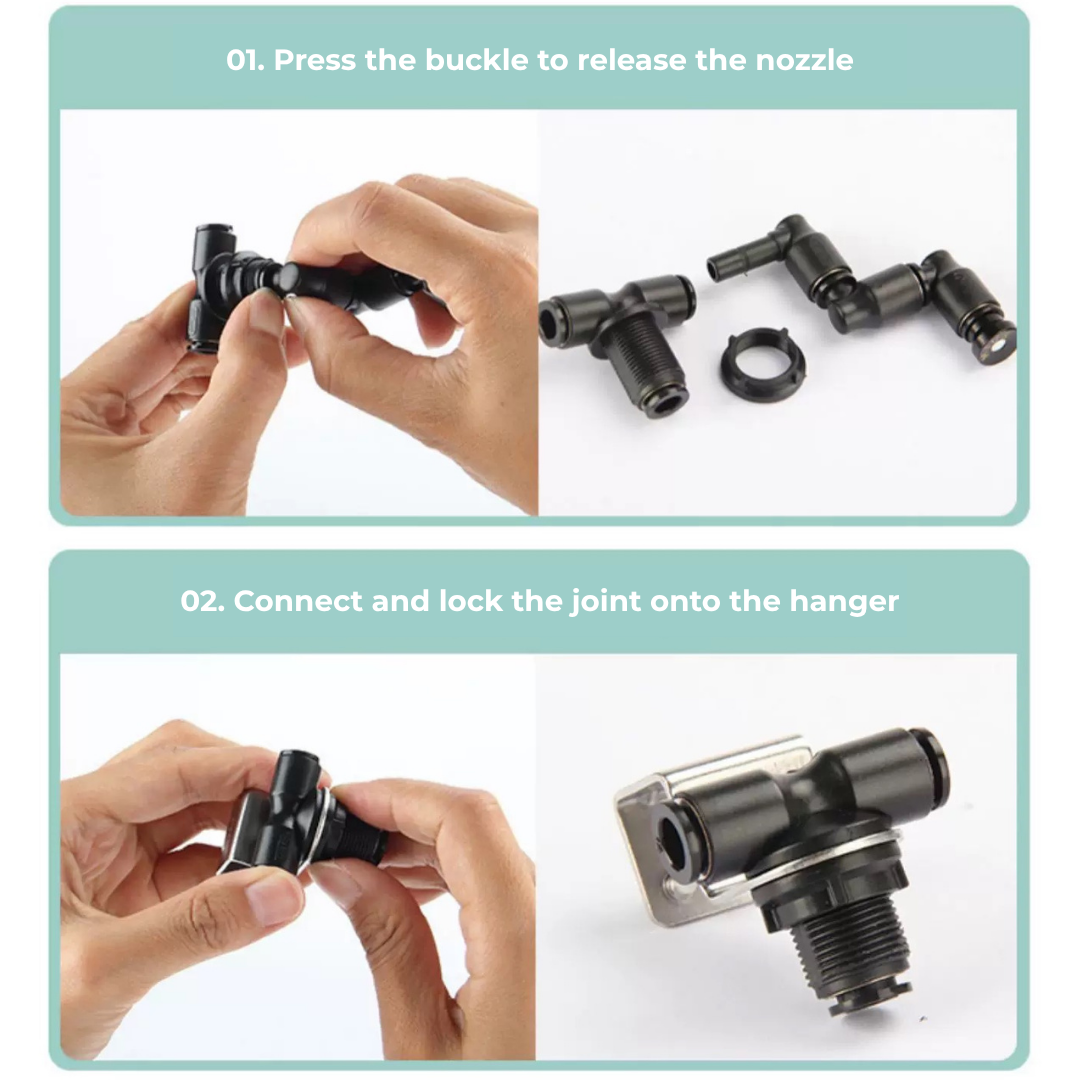 01. Press the buckle to release the nozzle

02. Connect and lock the joint onto the hanger